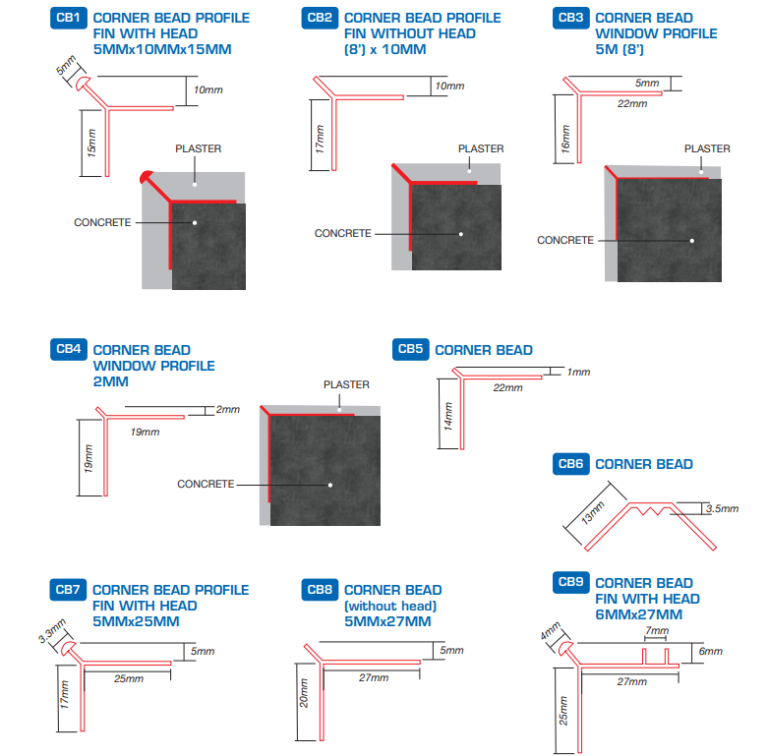 CB1 CORNER BEAD PROFILE FIN WITH HEAD 5MMx10MMx15MM

5mm
10mm
15mm
PLASTER
CONCRETE

CB2 CORNER BEAD PROFILE FIN WITHOUT HEAD (8') x 10MM

10mm
17mm
PLASTER
CONCRETE

CB3 CORNER BEAD WINDOW PROFILE 5M (8')

5mm
22mm
16mm
PLASTER
CONCRETE

CB4 CORNER BEAD WINDOW PROFILE 2MM

2mm
19mm
19mm
PLASTER
CONCRETE

CB5 CORNER BEAD

1mm
22mm
14mm

CB6 CORNER BEAD

13mm
3.5mm

CB7 CORNER BEAD PROFILE FIN WITH HEAD 5MMx25MM

3.3mm
5mm
25mm
17mm

CB8 CORNER BEAD (without head) 5MMx27MM

5mm
27mm
20mm

CB9 CORNER BEAD FIN WITH HEAD 6MMx27MM

4mm
7mm
6mm
27mm
25mm